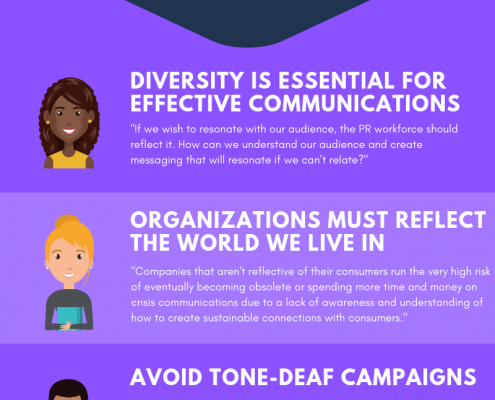 DIVERSITY IS ESSENTIAL FOR EFFECTIVE COMMUNICATIONS

"If we wish to resonate with our audience, the PR workforce should reflect it. How can we understand our audience and create messaging that will resonate if we can't relate?"

ORGANIZATIONS MUST REFLECT THE WORLD WE LIVE IN

"Companies that aren't reflective of their consumers run the very high risk of eventually becoming obsolete or spending more time and money on crisis communications due to a lack of awareness and understanding of how to create sustainable connections with consumers."

AVOID TONE-DEAF CAMPAIGNS